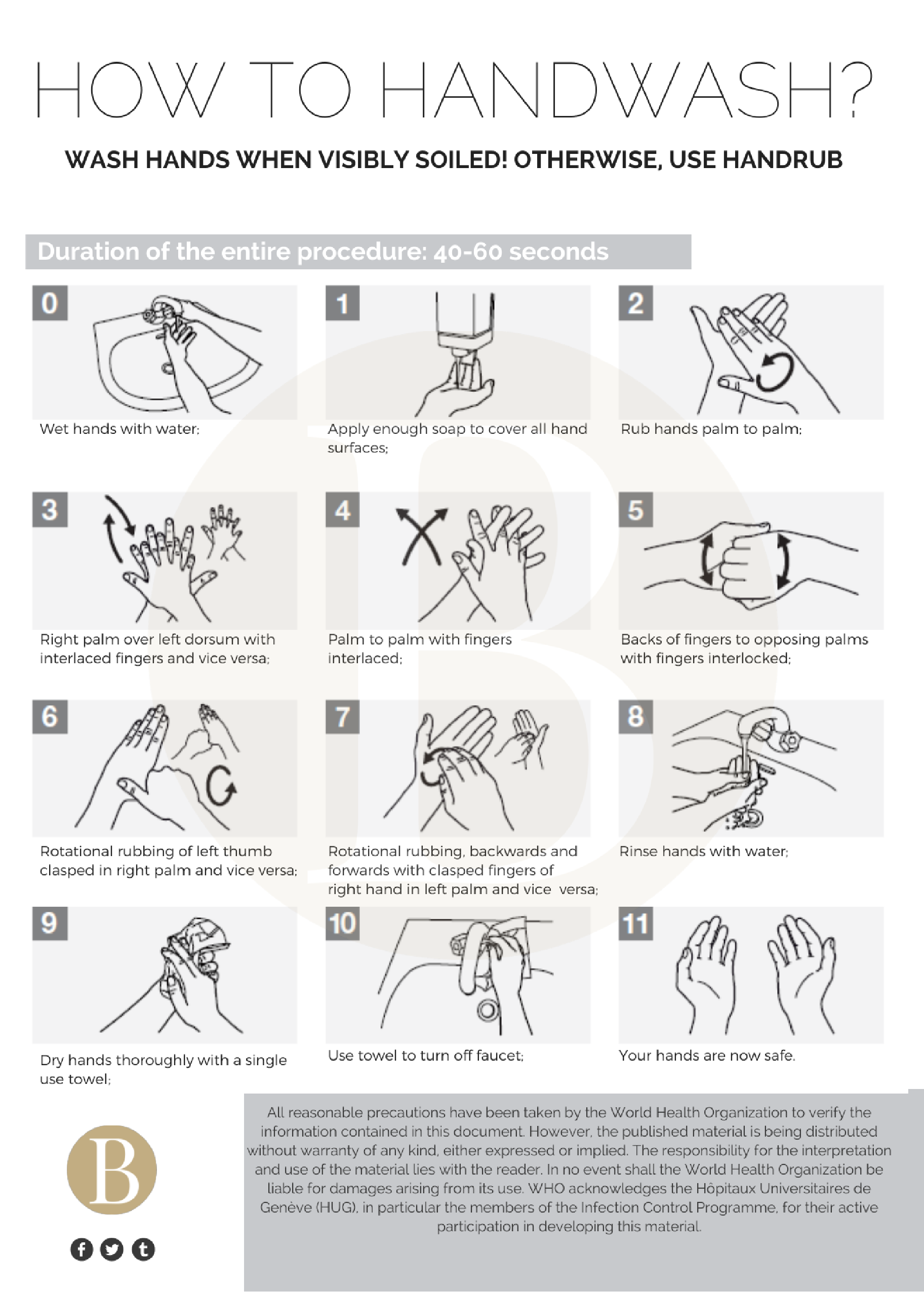 HOW TO HANDWASH?

WASH HANDS WHEN VISIBLY SOILED! OTHERWISE, USE HANDRUB

Duration of the entire procedure: 40-60 seconds

0
Wet hands with water;

1
Apply enough soap to cover all hand surfaces;

2
Rub hands palm to palm;

3
Right palm over left dorsum with interlaced fingers and vice versa;

4
Palm to palm with fingers interlaced;

5
Backs of fingers to opposing palms with fingers interlocked;

6
Rotational rubbing of left thumb clasped in right palm and vice versa;

7
Rotational rubbing, backwards and forwards with clasped fingers of right hand in left palm and vice versa;

8
Rinse hands with water;

9
Dry hands thoroughly with a single use towel;

10
Use towel to turn off faucet;

11
Your hands are now safe.

B

All reasonable precautions have been taken by the World Health Organization to verify the information contained in this document. However, the published material is being distributed without warranty of any kind, either expressed or implied. The responsibility for the interpretation and use of the material lies with the reader. In no event shall the World Health Organization be liable for damages arising from its use. WHO acknowledges the Hôpitaux Universitaires de Genève (HUG), in particular the members of the Infection Control Programme, for their active participation in developing this material.